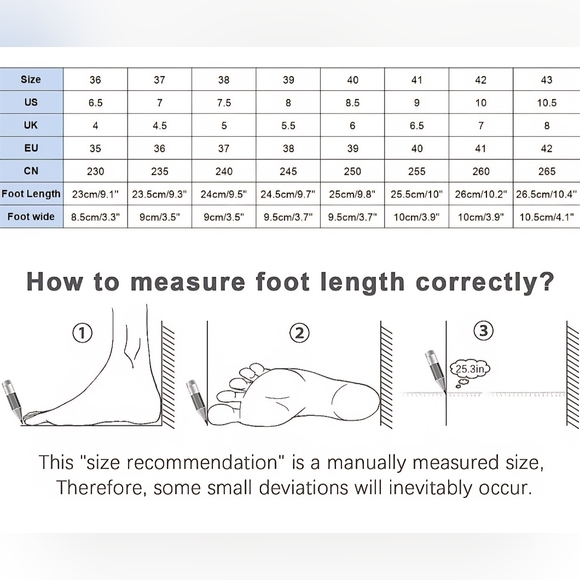 | Size | 36 | 37 | 38 | 39 | 40 | 41 | 42 | 43 |
|---|---|---|---|---|---|---|---|---|
| US | 6.5 | 7 | 7.5 | 8 | 8.5 | 9 | 10 | 10.5 |
| UK | 4 | 4.5 | 5 | 5.5 | 6 | 6.5 | 7 | 8 |
| EU | 35 | 36 | 37 | 38 | 39 | 40 | 41 | 42 |
| CN | 230 | 235 | 240 | 245 | 250 | 255 | 260 | 265 |
| Foot Length | 23cm/9.1" | 23.5cm/9.3" | 24cm/9.5" | 24.5cm/9.7" | 25cm/9.8" | 25.5cm/10" | 26cm/10.2" | 26.5cm/10.4" |
| Foot wide | 8.5cm/3.3" | 9cm/3.5" | 9cm/3.5" | 9.5cm/3.7" | 9.5cm/3.7" | 10cm/3.9" | 10cm/3.9" | 10.5cm/4.1" |

How to measure foot length correctly?

①

②

③

25.3in

This "size recommendation" is a manually measured size, Therefore, some small deviations will inevitably occur.